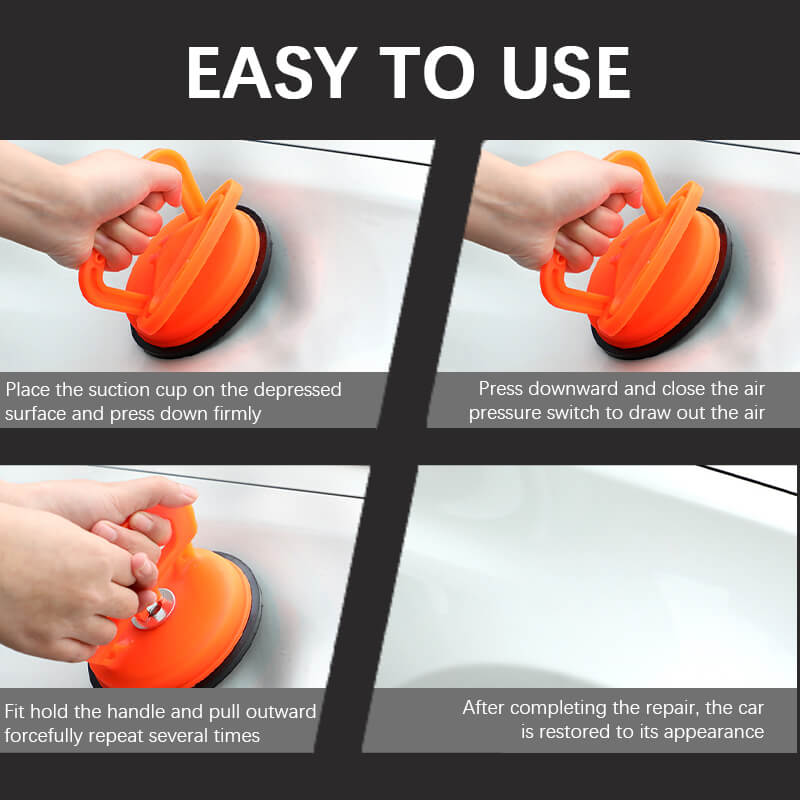 EASY TO USE

Place the suction cup on the depressed surface and press down firmly

Press downward and close the air pressure switch to draw out the air

Fit hold the handle and pull outward forcefully repeat several times

After completing the repair, the car is restored to its appearance