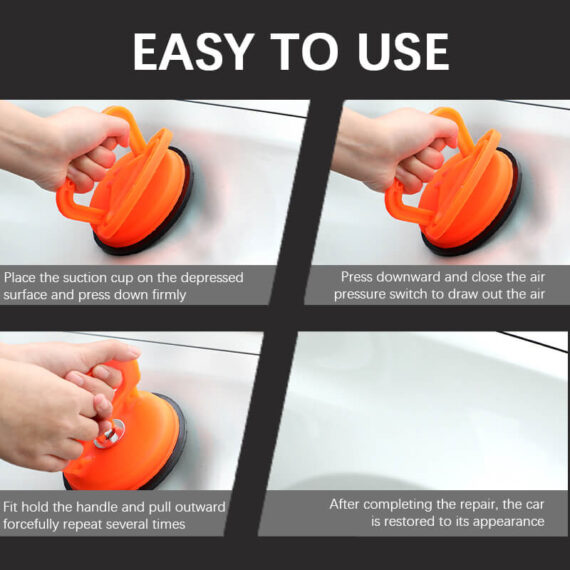 EASY TO USE

Place the suction cup on the depressed surface and press down firmly

Press downward and close the air pressure switch to draw out the air

Fit hold the handle and pull outward forcefully repeat several times

After completing the repair, the car is restored to its appearance